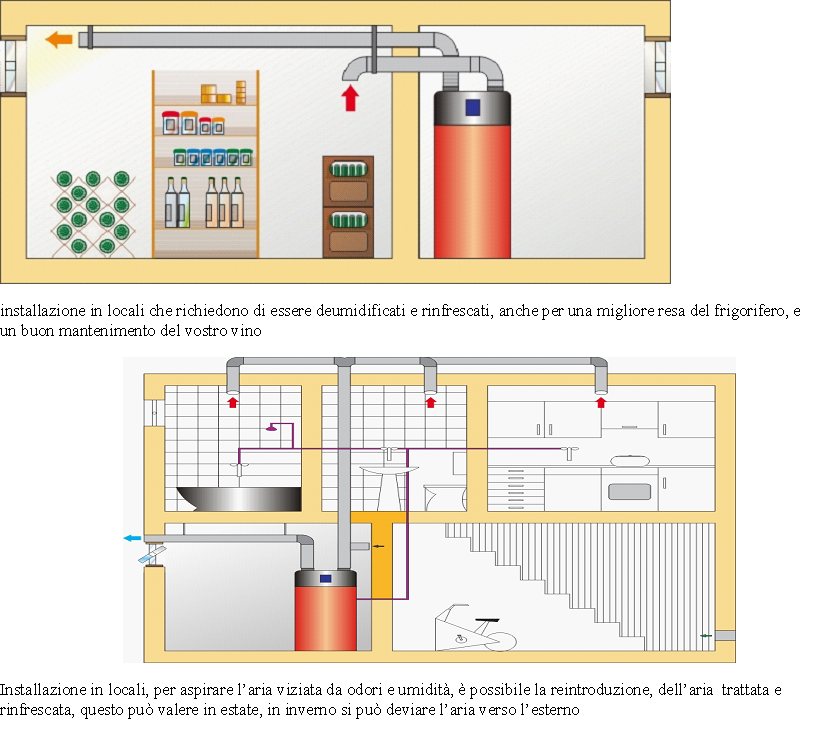 installazione in locali che richiedono di essere deumidificati e rinfrescati, anche per una migliore resa del frigorifero, e un buon mantenimento del vostro vino

Installazione in locali, per aspirare l'aria viziata da odori e umidità, è possibile la reintroduzione, dell'aria trattata e rinfrescata, questo può valere in estate, in inverno si può deviare l'aria verso l'esterno